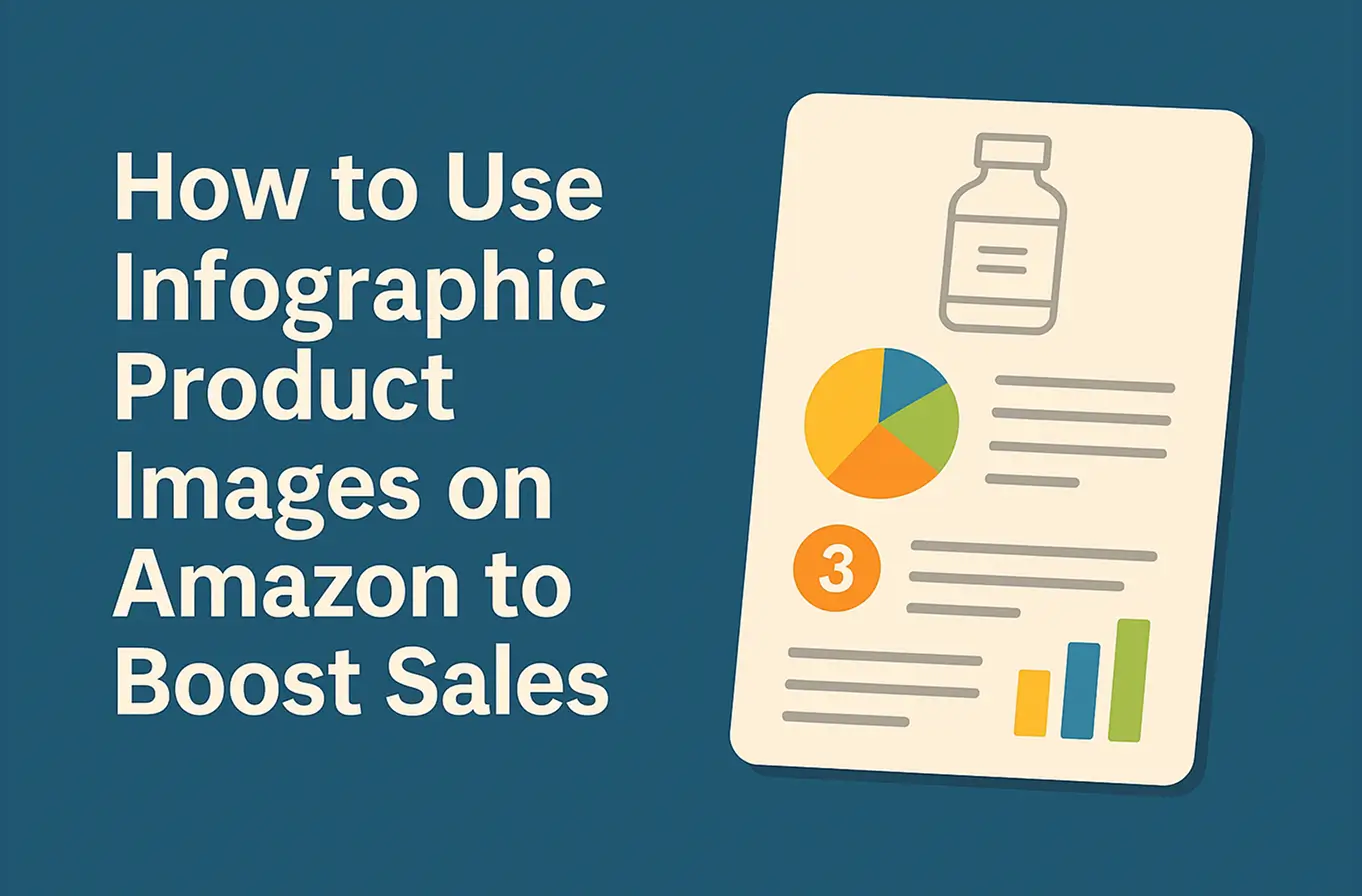 How to Use Infographic Product Images on Amazon to Boost Sales

3